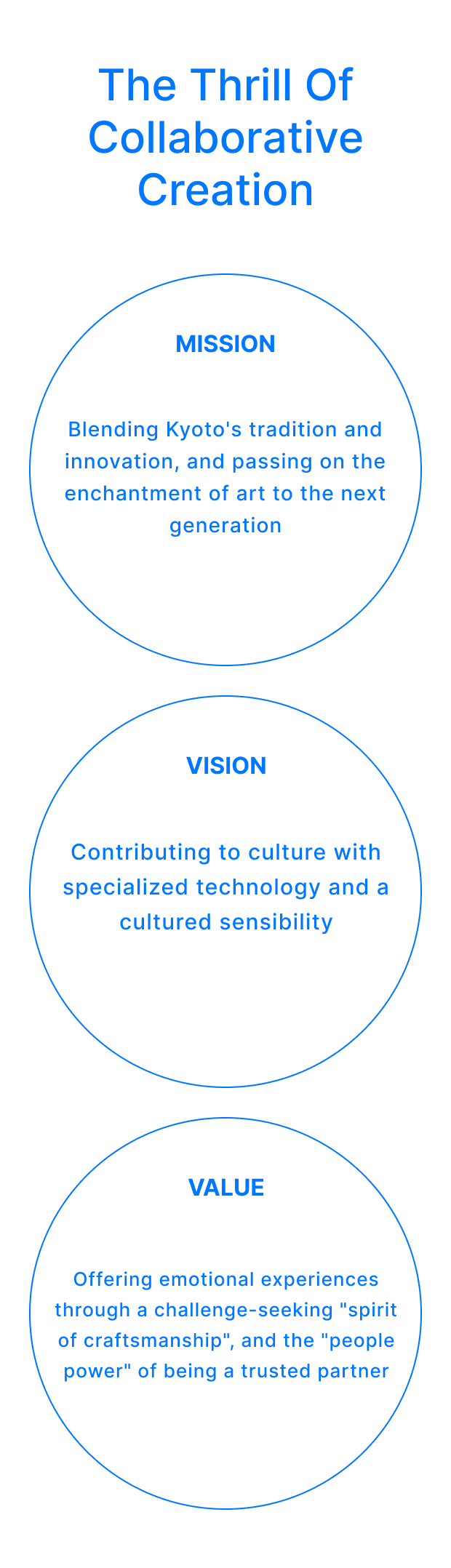 The Thrill Of Collaborative Creation

MISSION

Blending Kyoto's tradition and innovation, and passing on the enchantment of art to the next generation

VISION

Contributing to culture with specialized technology and a cultured sensibility

VALUE

Offering emotional experiences through a challenge-seeking "spirit of craftsmanship", and the "people power" of being a trusted partner